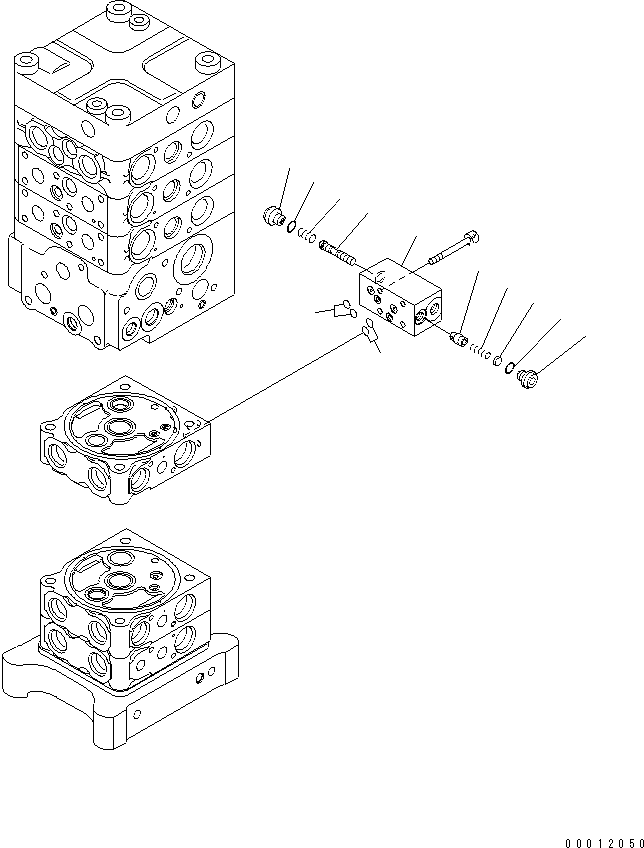 00012050