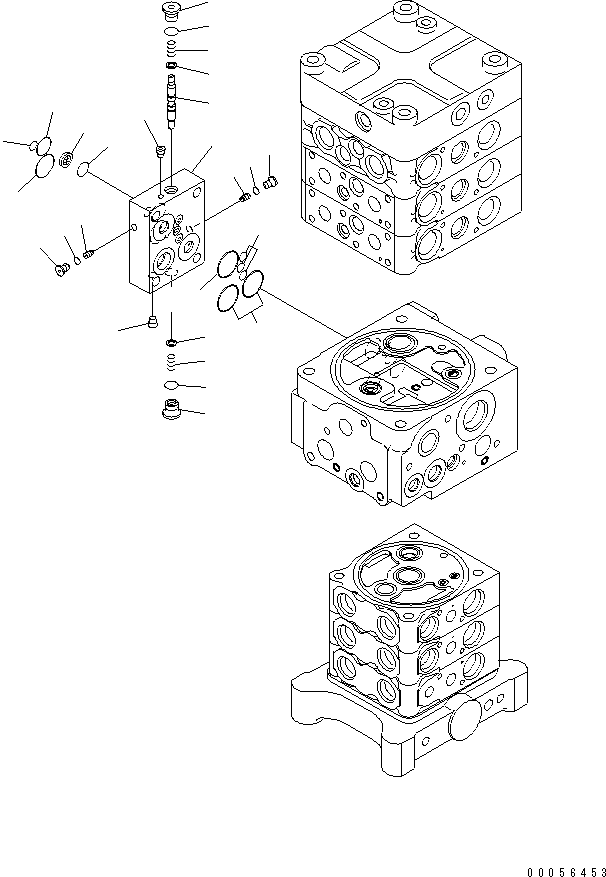 00056453