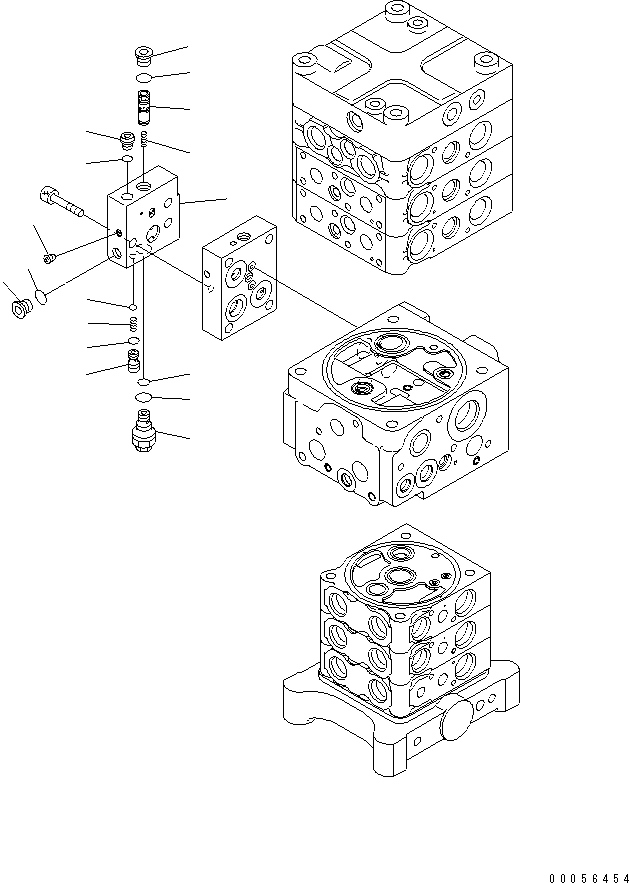 00056454