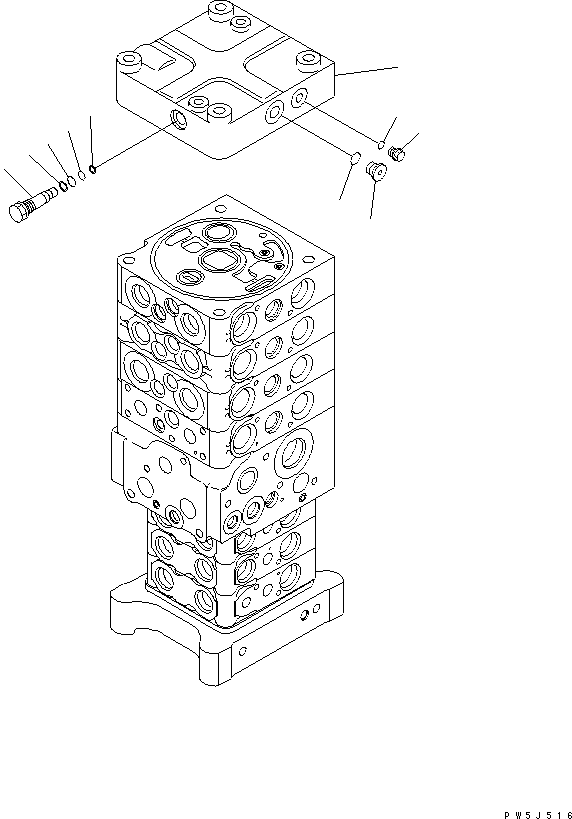 PW5J516