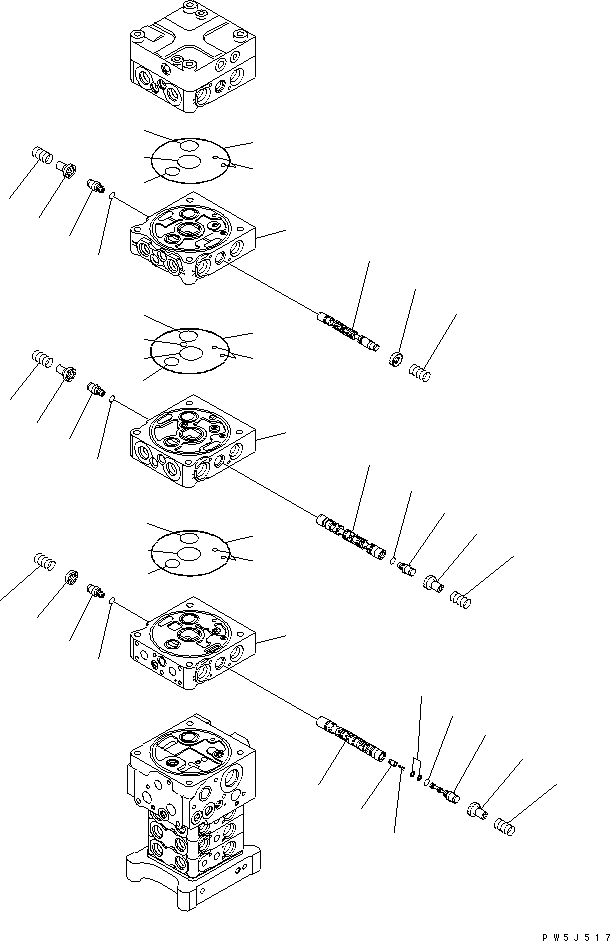 PW5J517