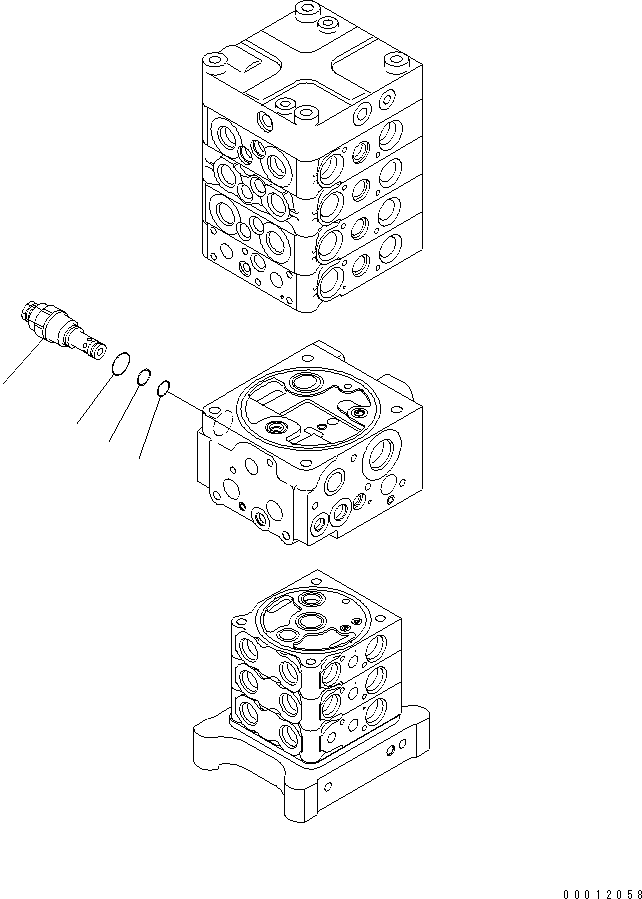 00012058