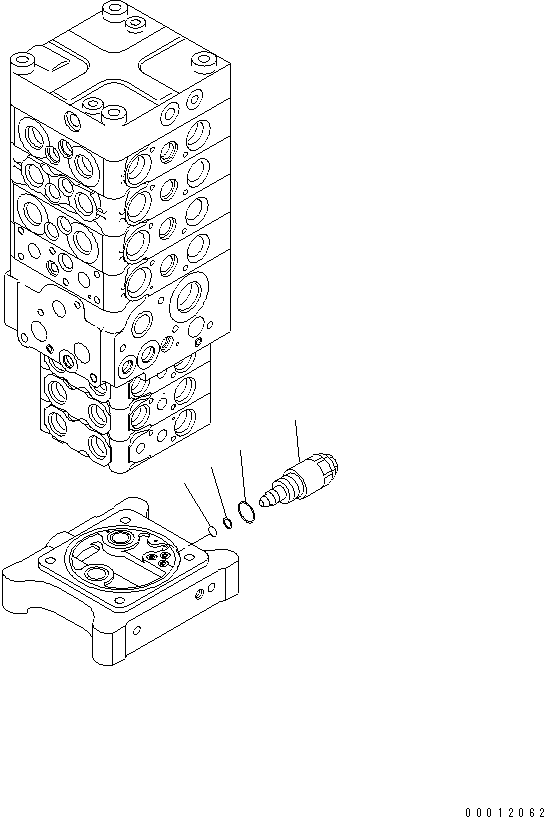 00012062