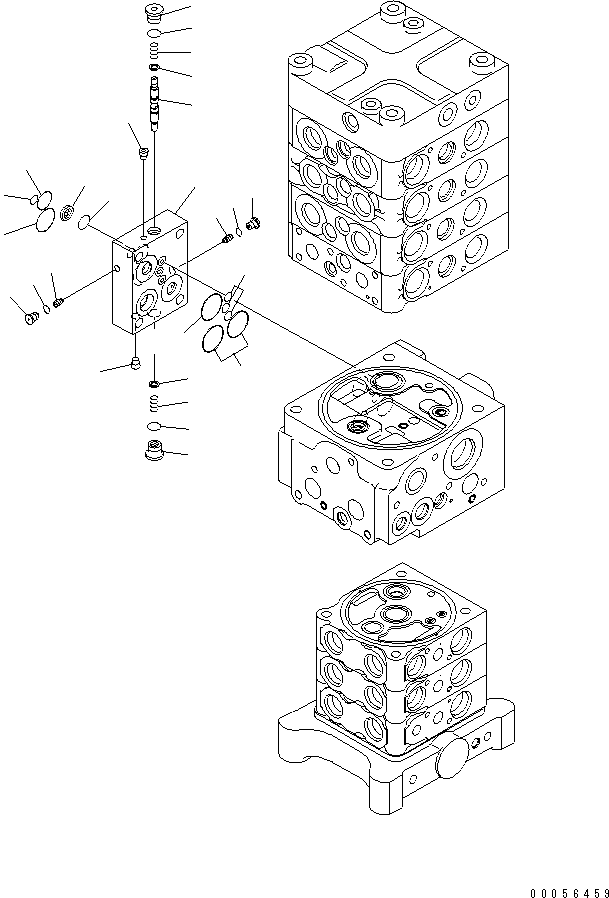 00056459