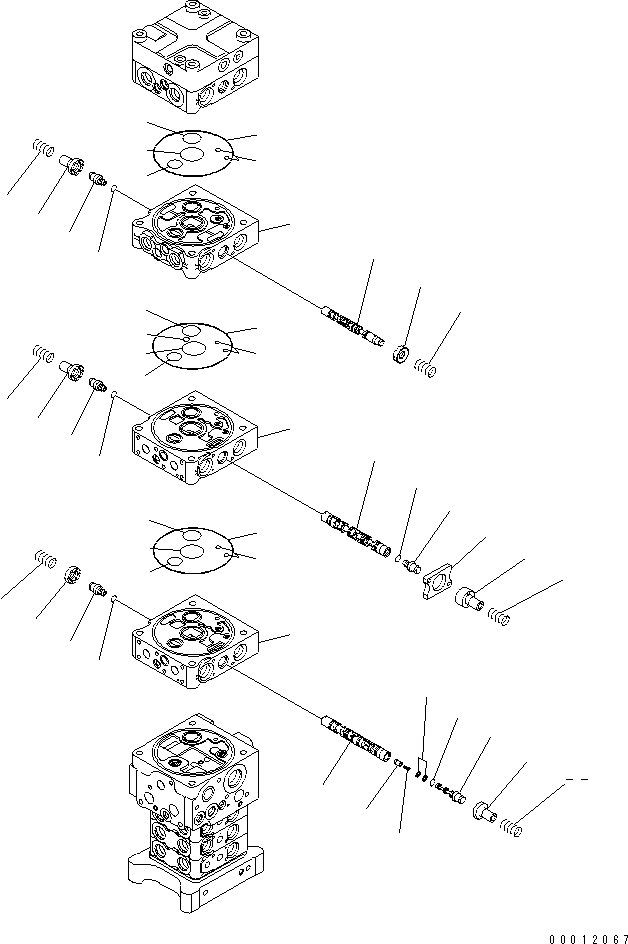 00012067