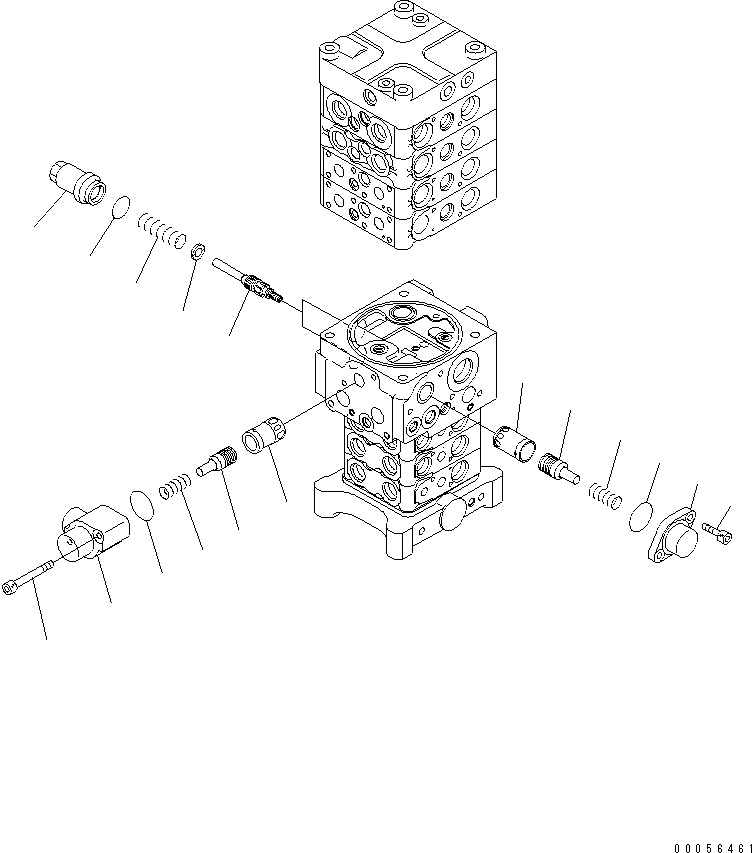 00056461