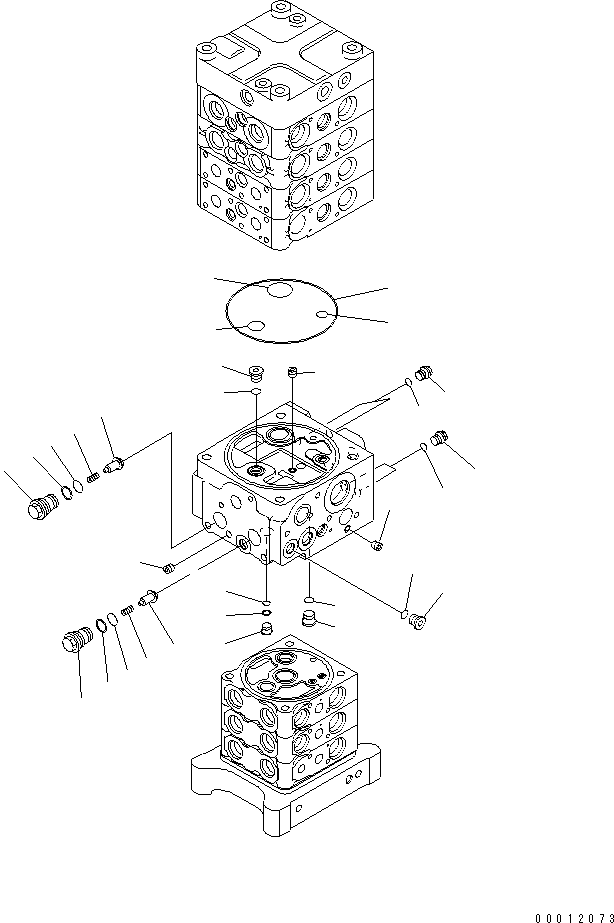 00012073