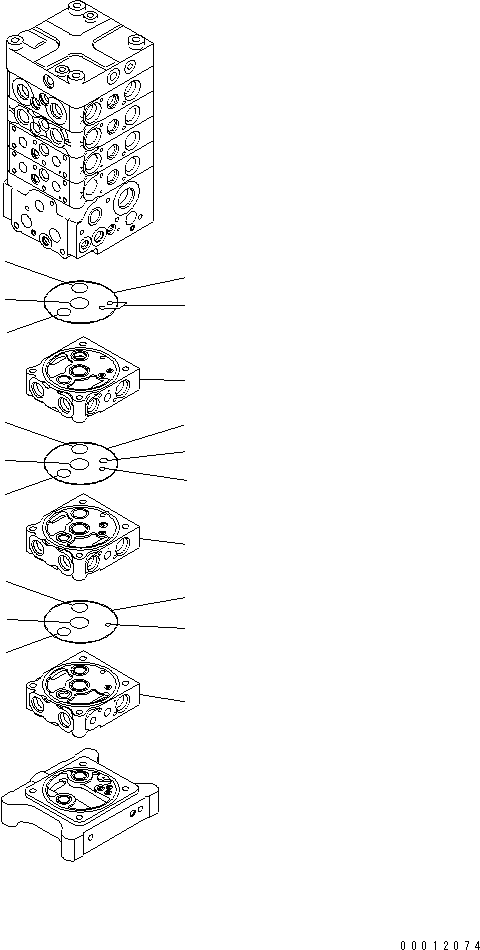 00012074