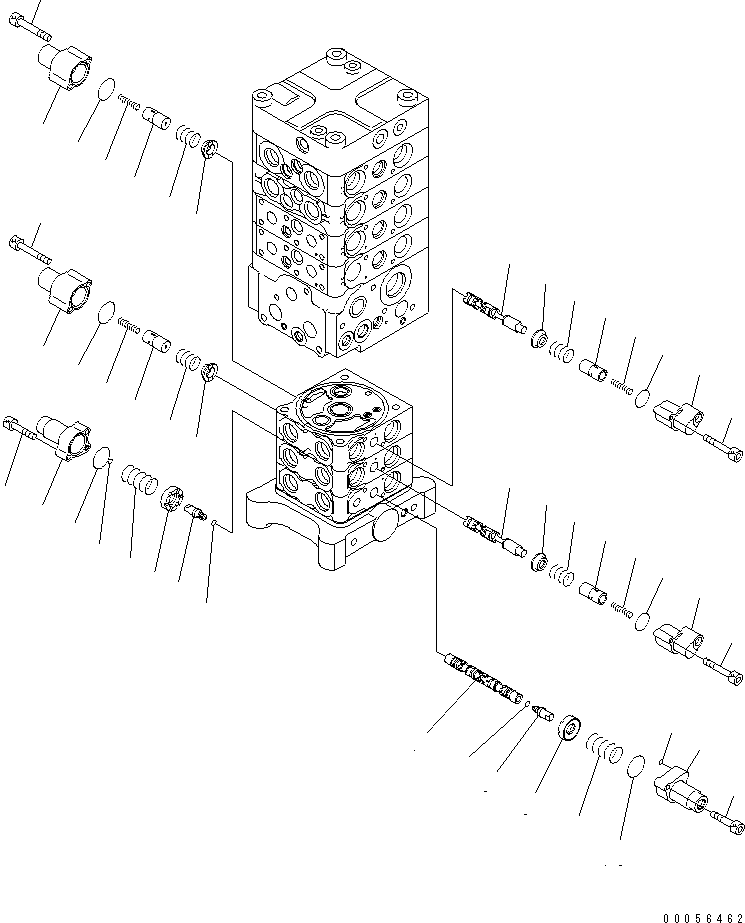 00056482