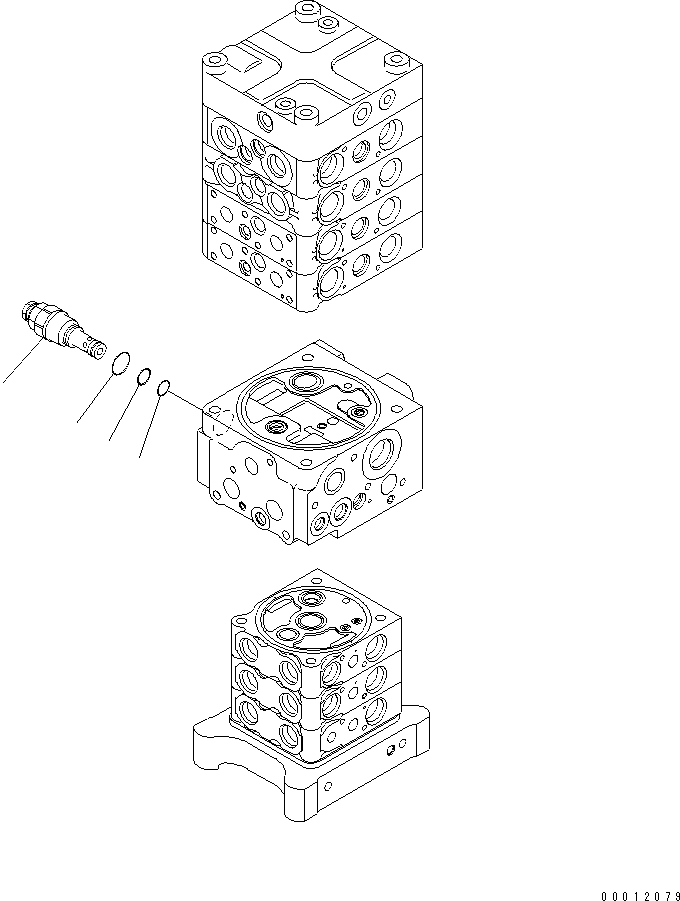 00012079