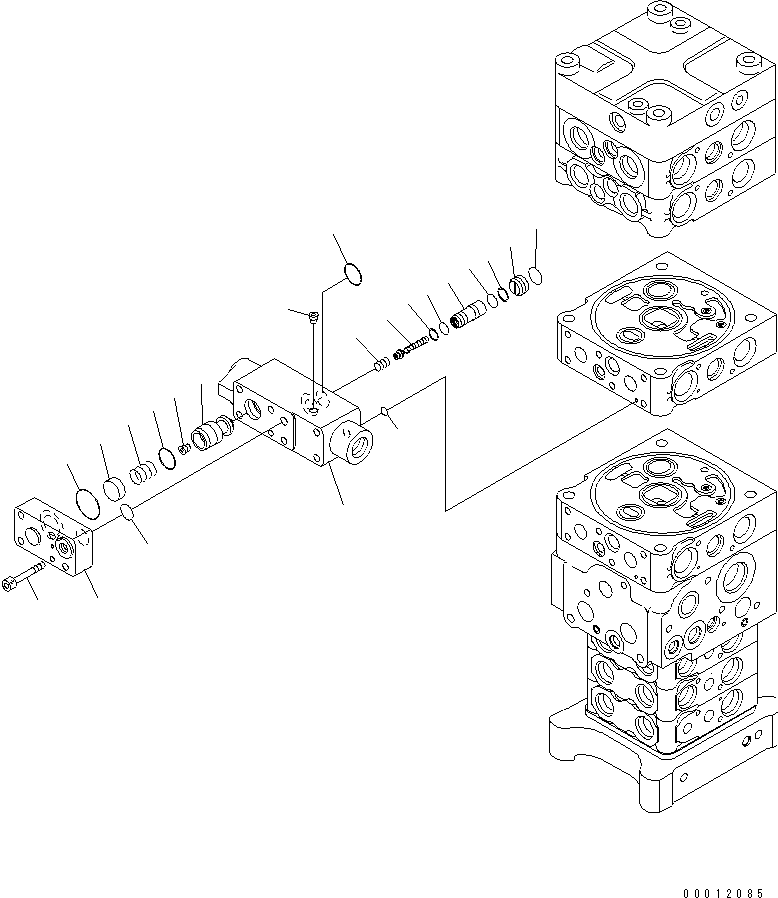 00012085