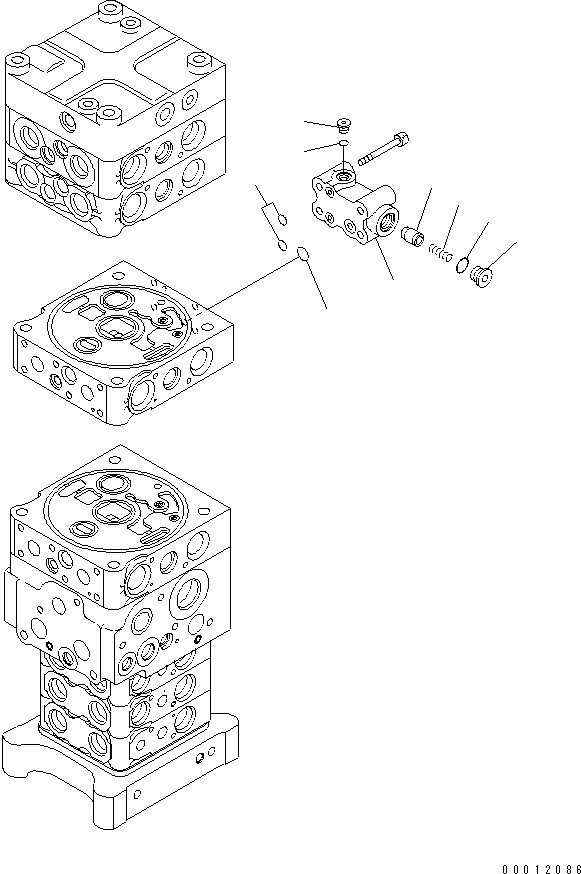 00012086