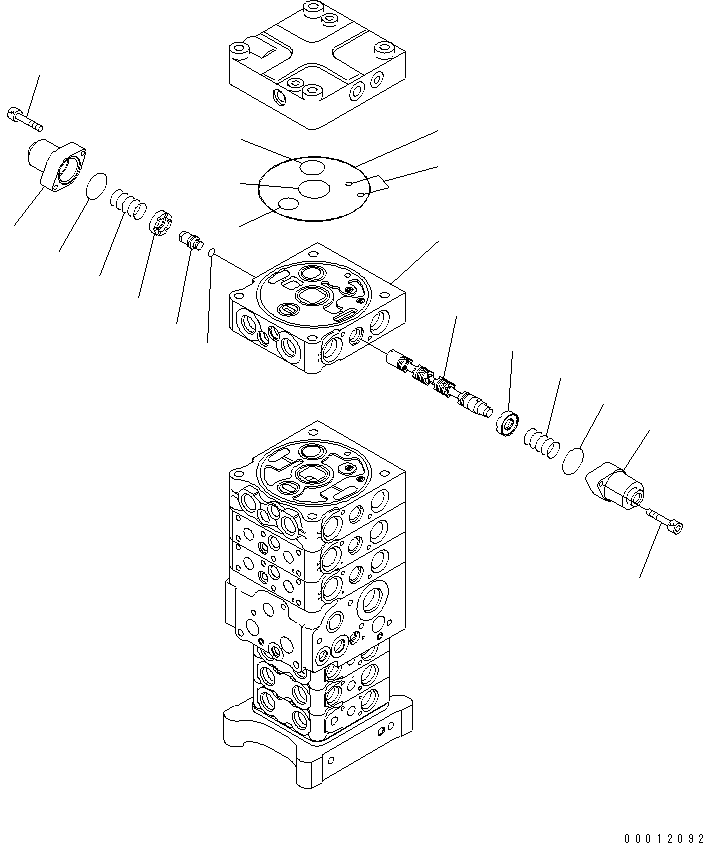 00012092