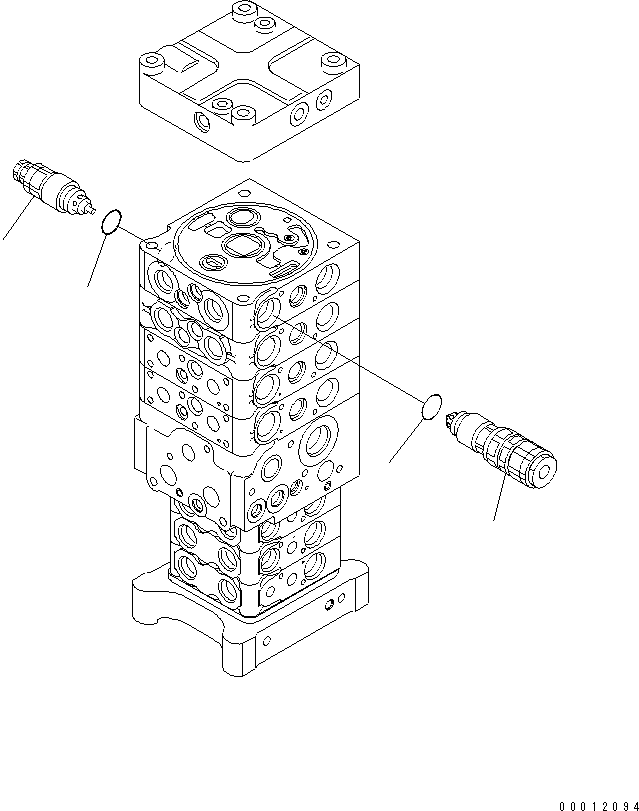 00012094