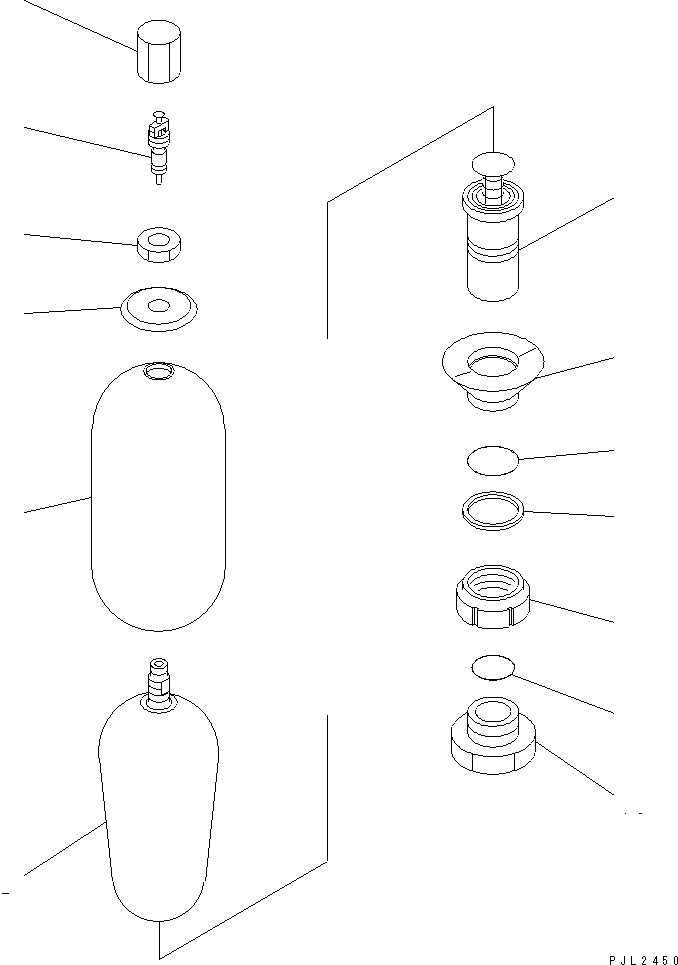 PJL2450