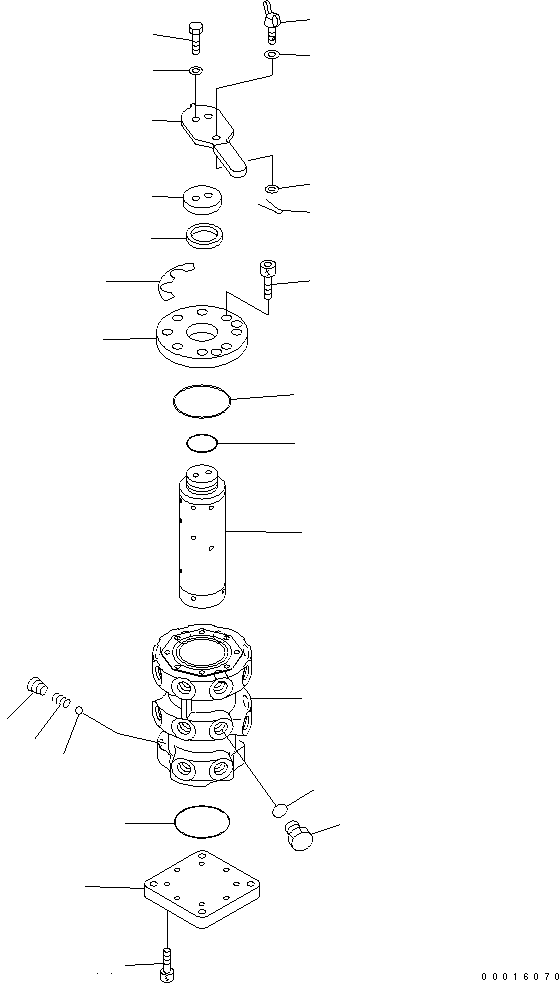 00016070