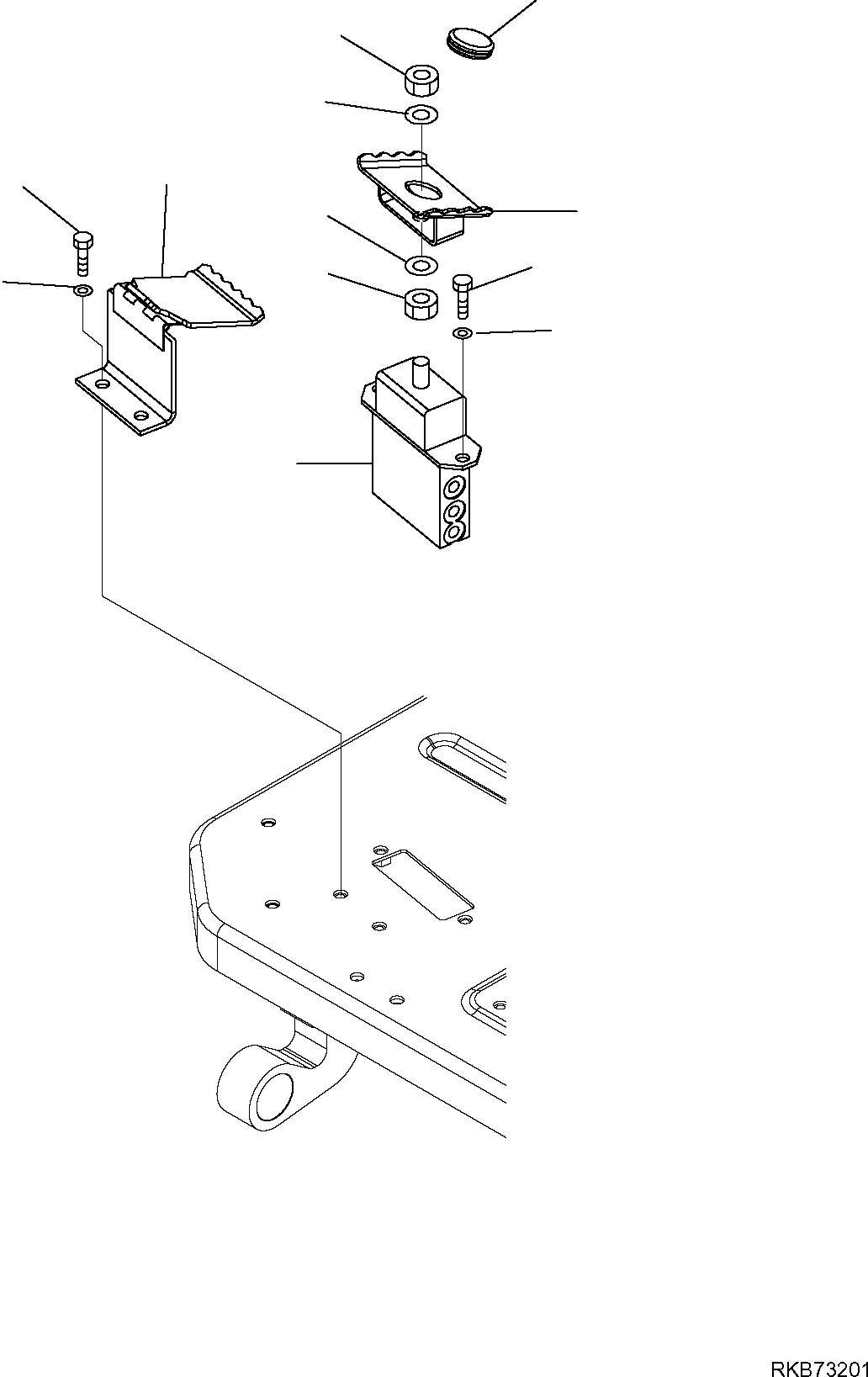 RKB73201