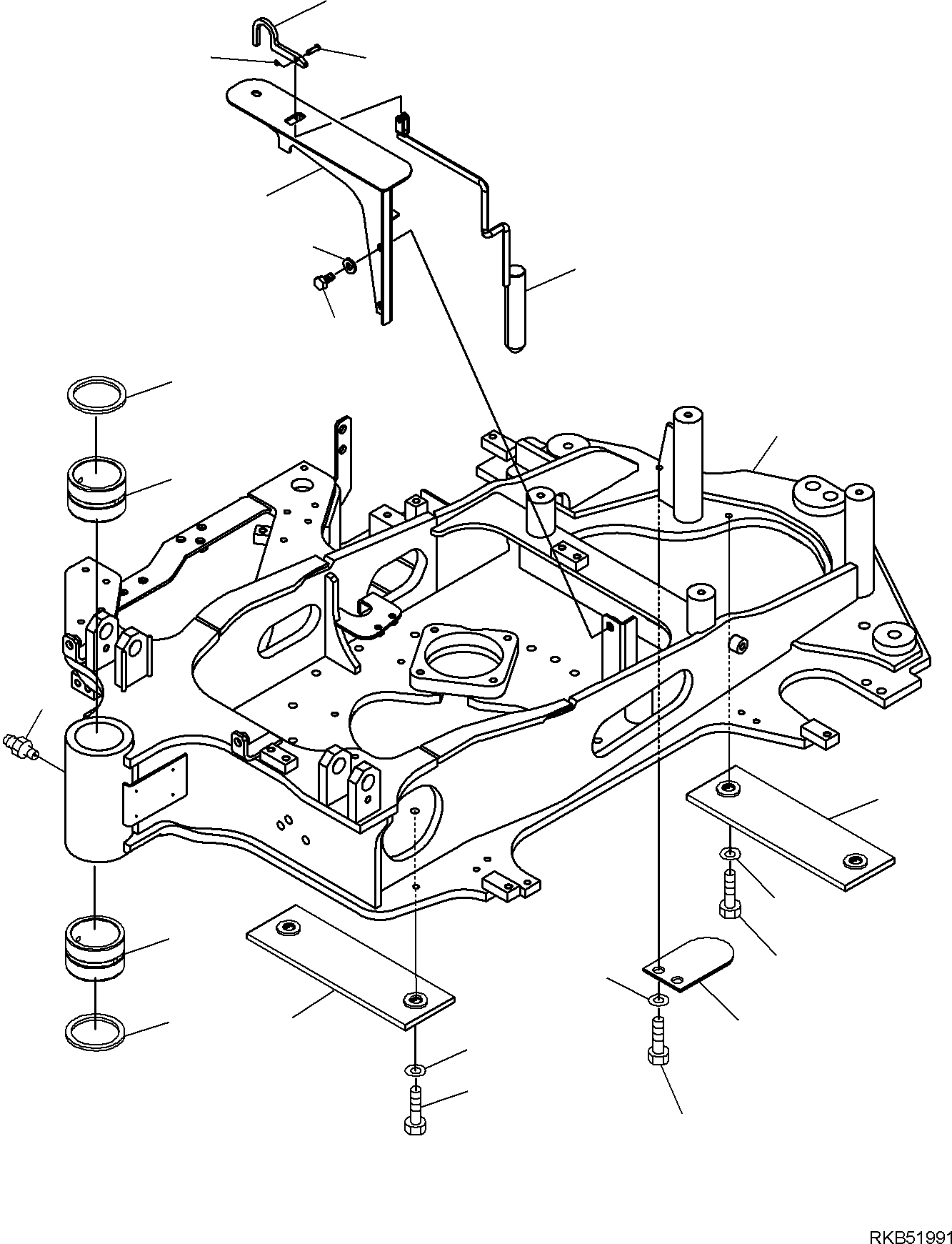 RKB51991