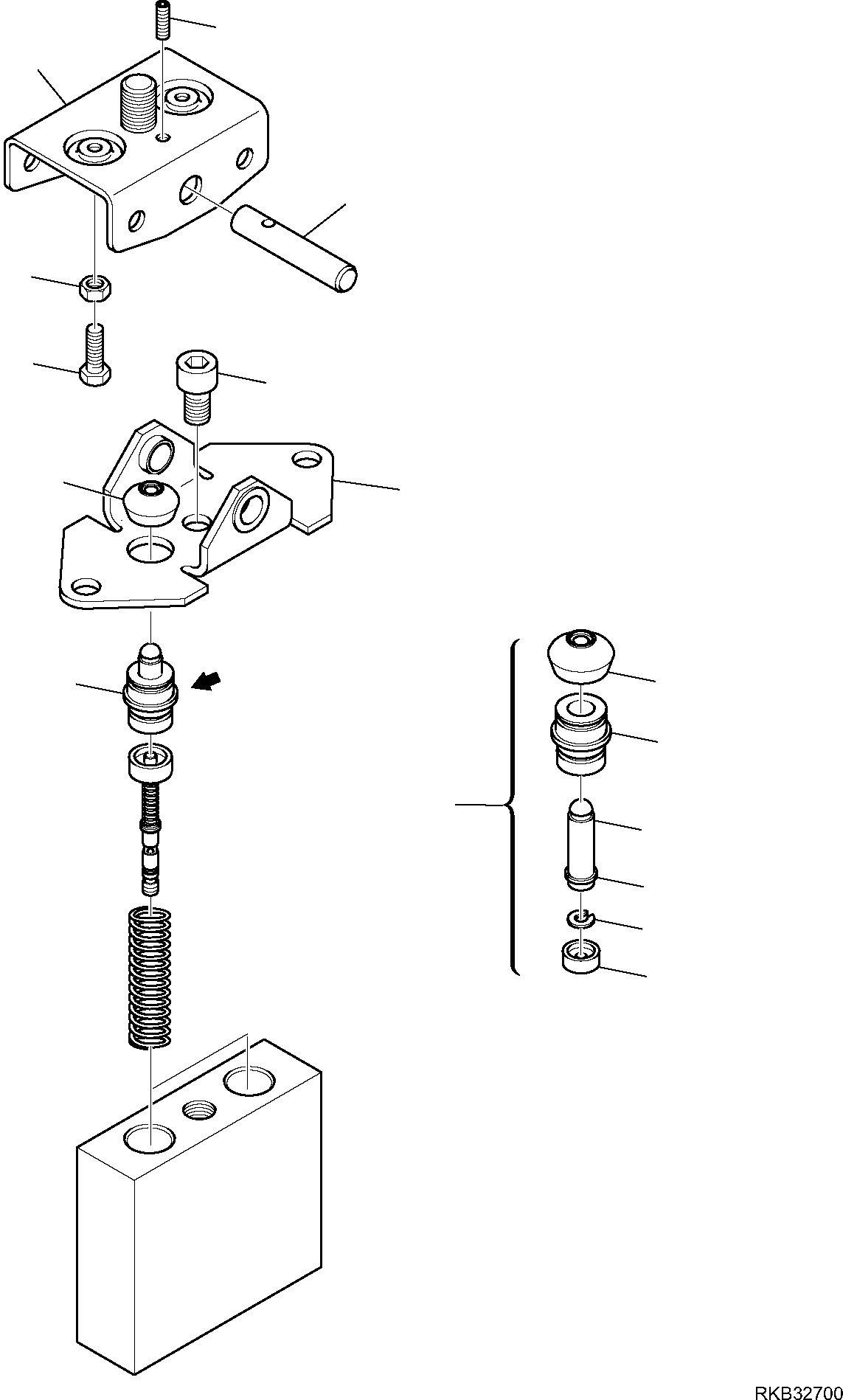 RKB32700