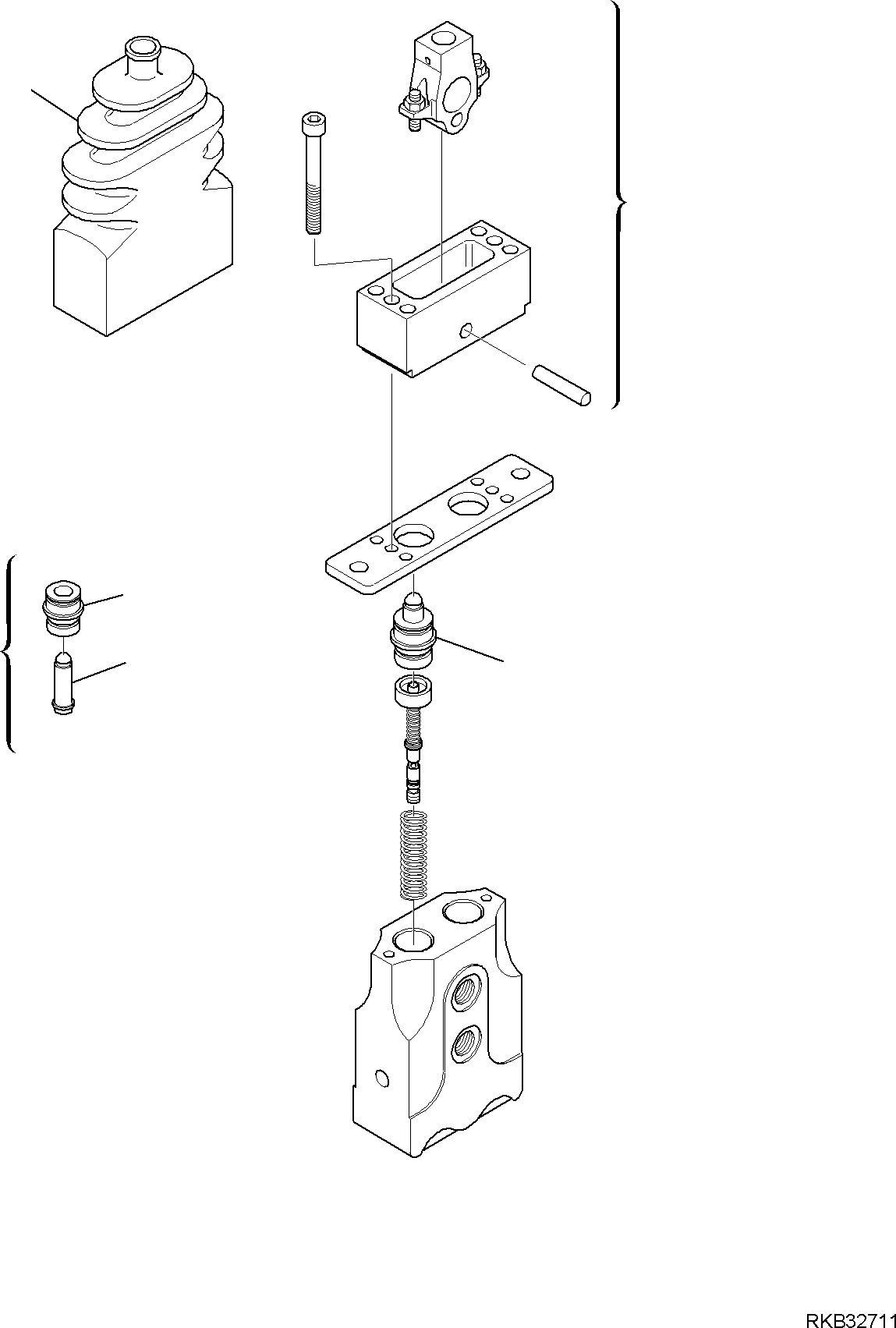 RKB32711