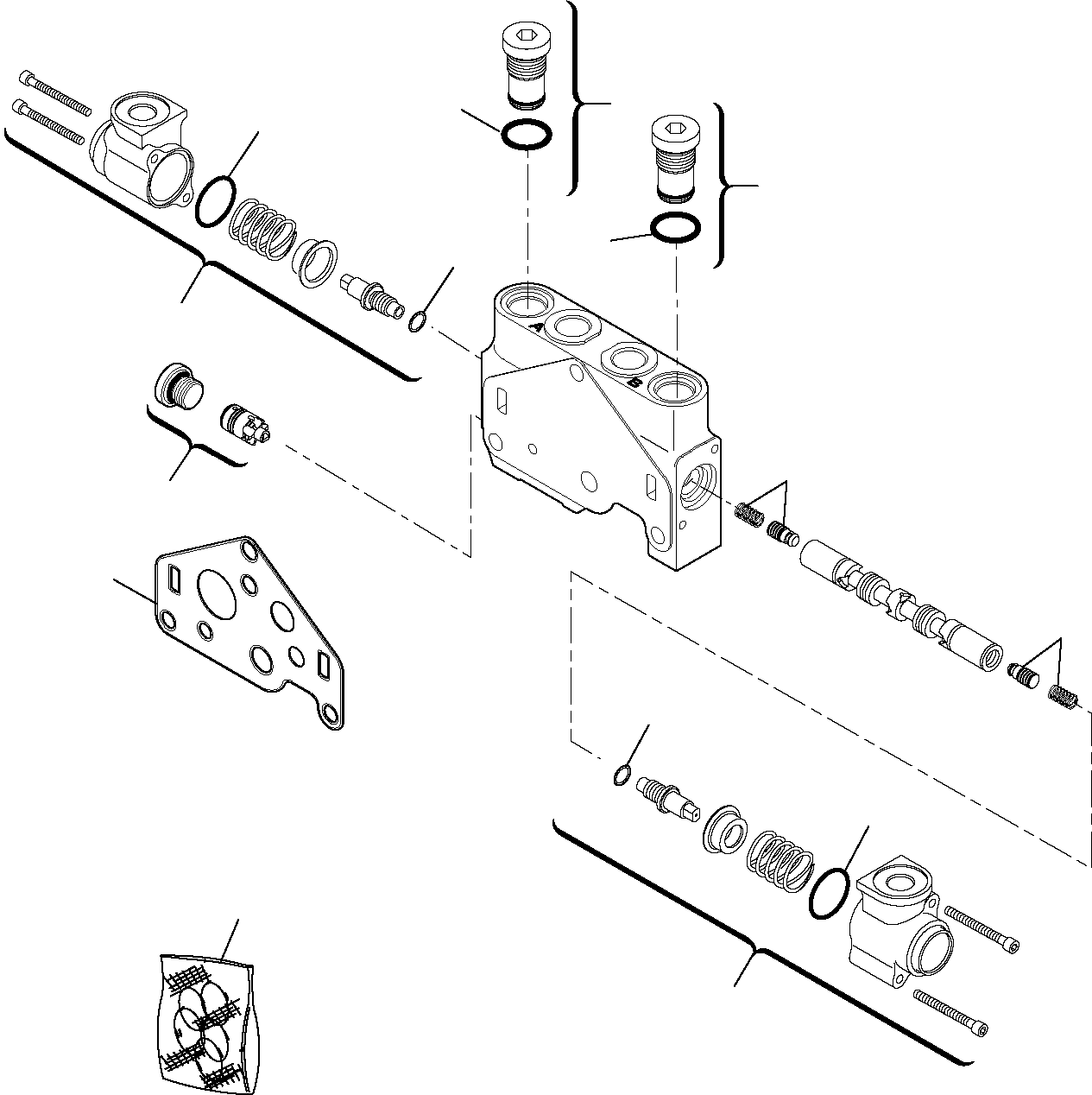 A
B