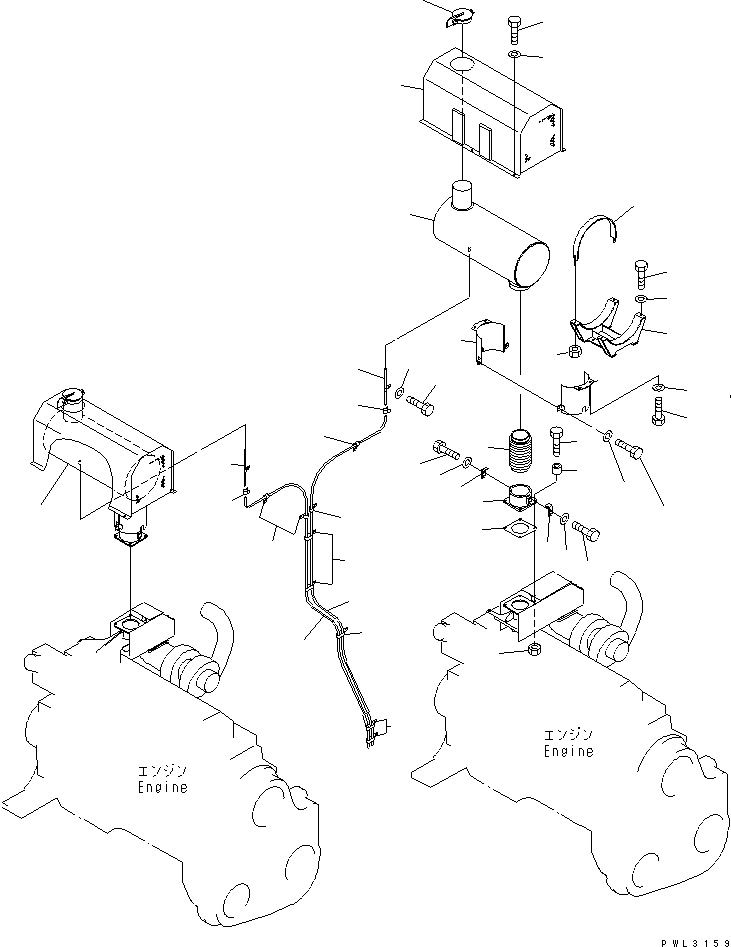 エンジン
Engine

エンジン
Engine

PWL3159