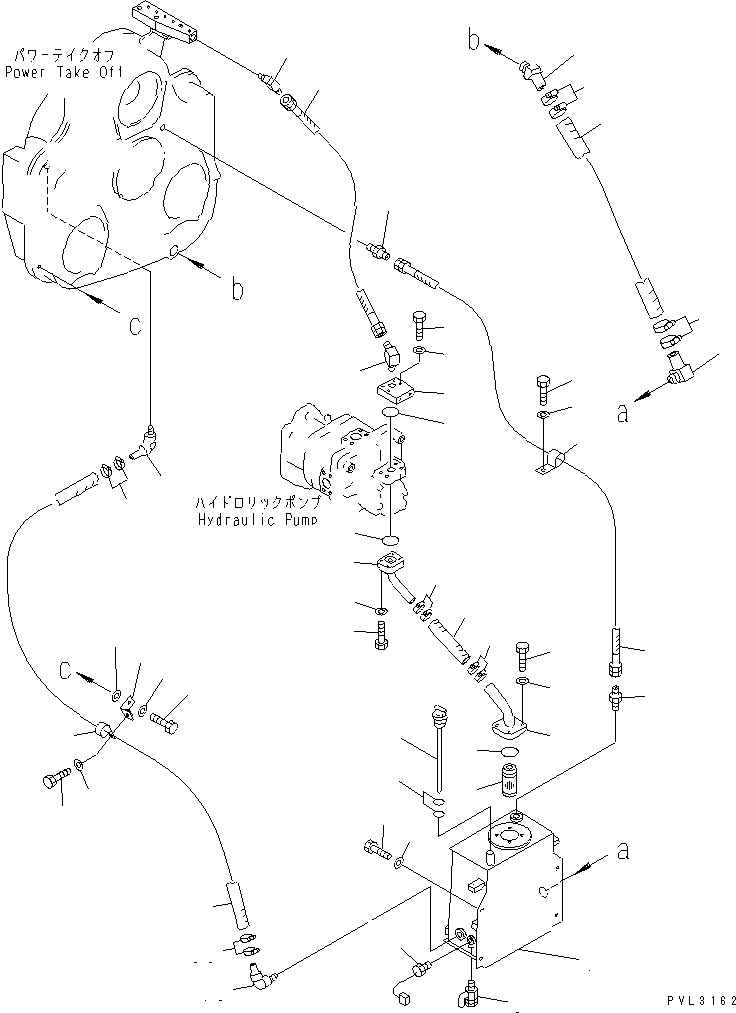 パワーテイクオフ
Power Take Off

b

b

c

a

ハイドロリックポンプ
Hydraulic Pump

c

a

PVL3162