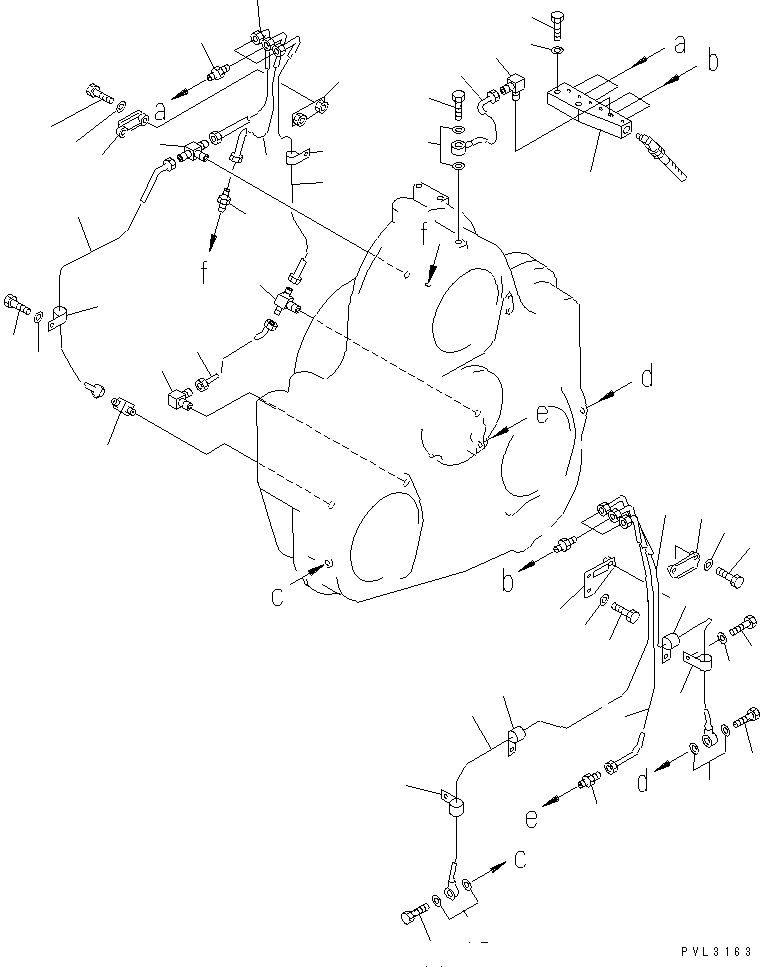 a
b
a
f
f
d
e
c
b
d
e
c
PVL3163