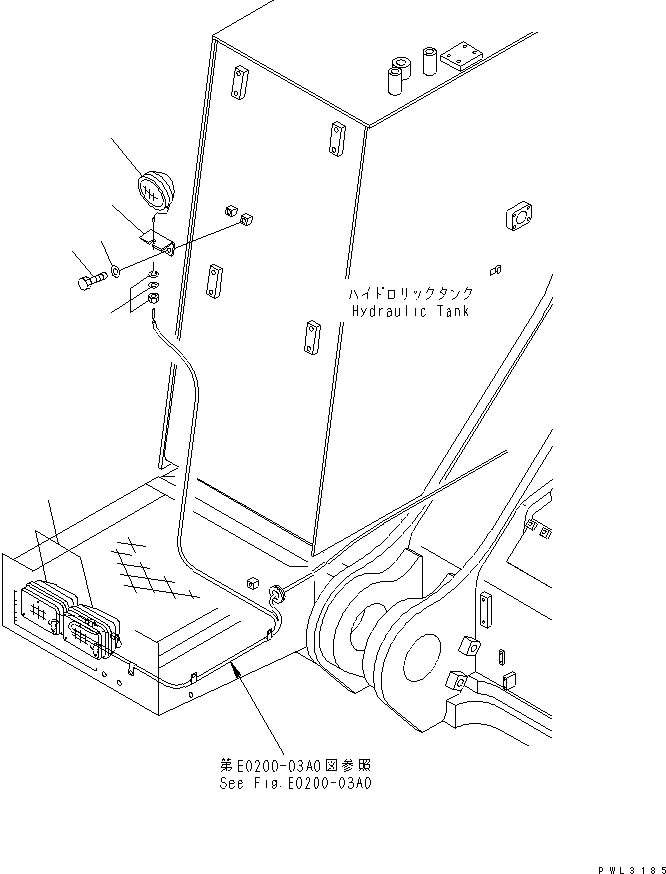 ハイドロリックタンク
Hydraulic Tank

第E0200-03A0図参照
See Fig.E0200-03A0

PWL3185