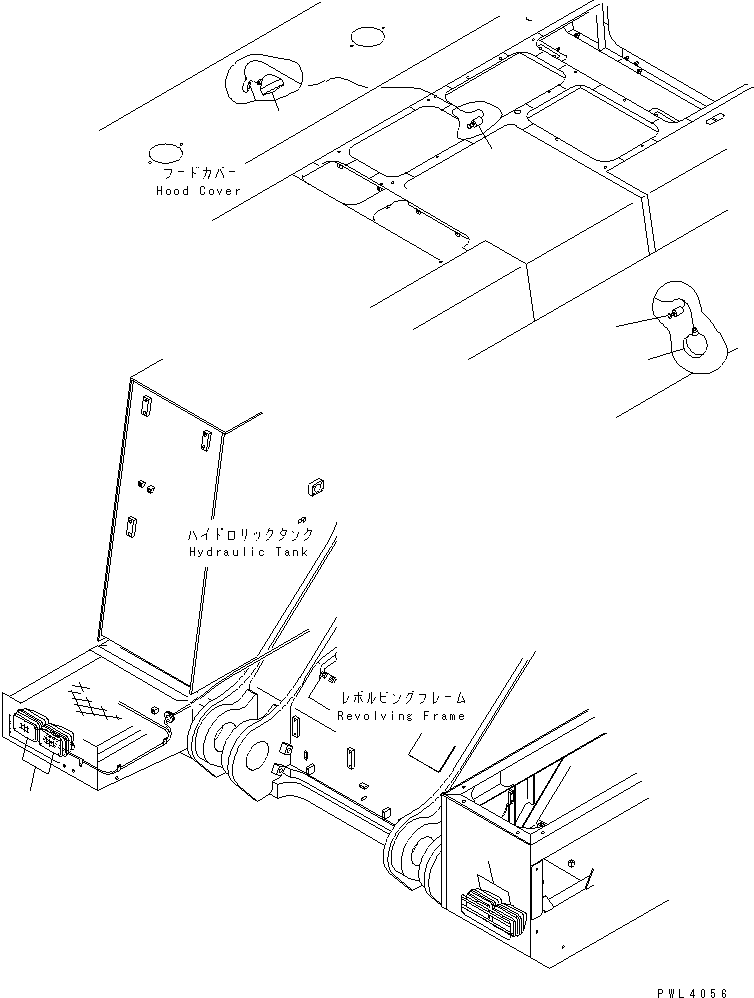 フードカバー
Hood Cover

ハイドロリックタンク
Hydraulic Tank

レボルビングフレーム
Revolving Frame

PWL4056