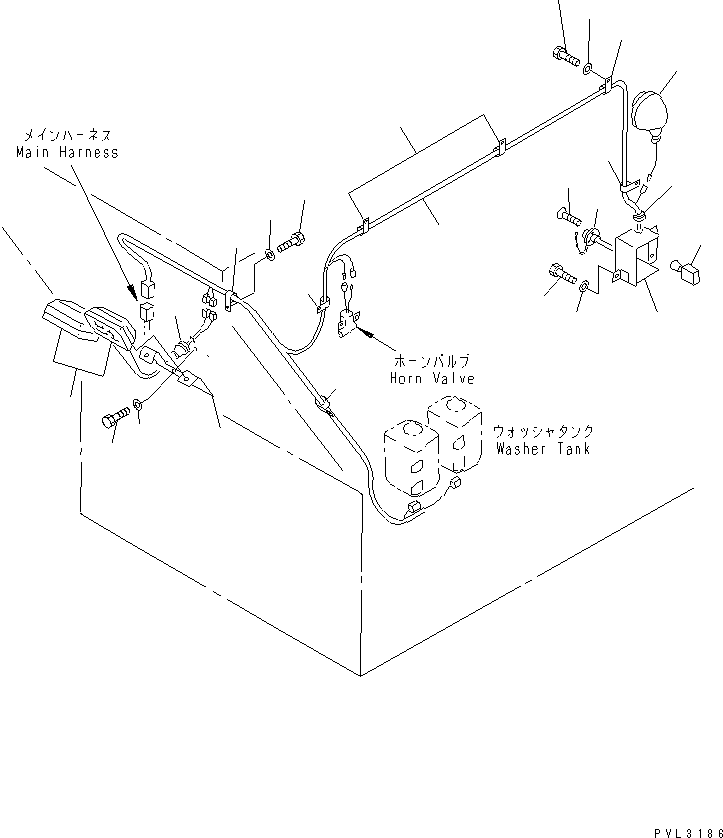 メインハーネス
Main Harness

ホーンバルブ
Horn Valve

ウォッシャタンク
Washer Tank

PVL3186