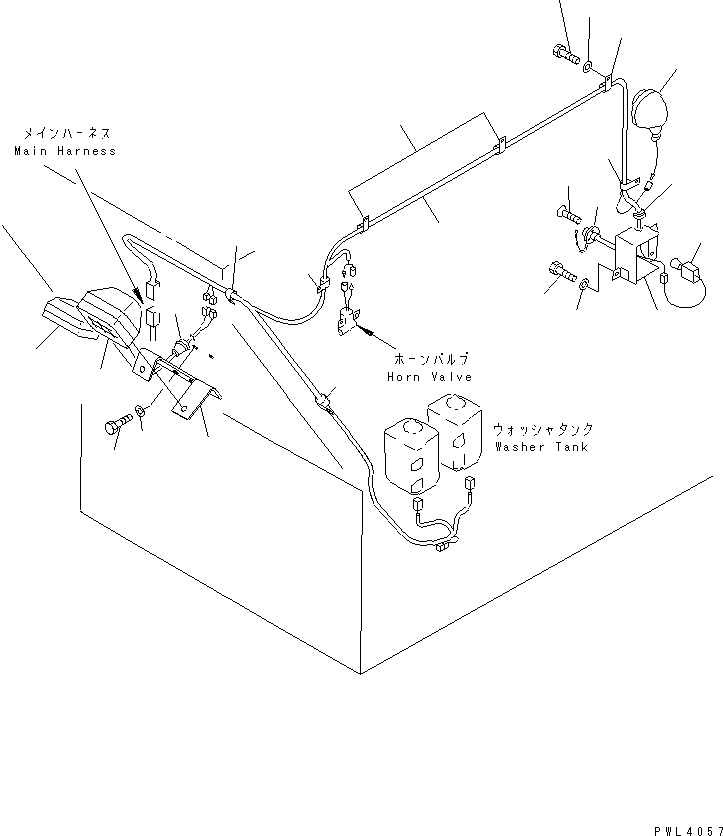 メインハーネス
Main Harness

ホーンバルブ
Horn Valve

ウォッシャタンク
Washer Tank

PWL4057