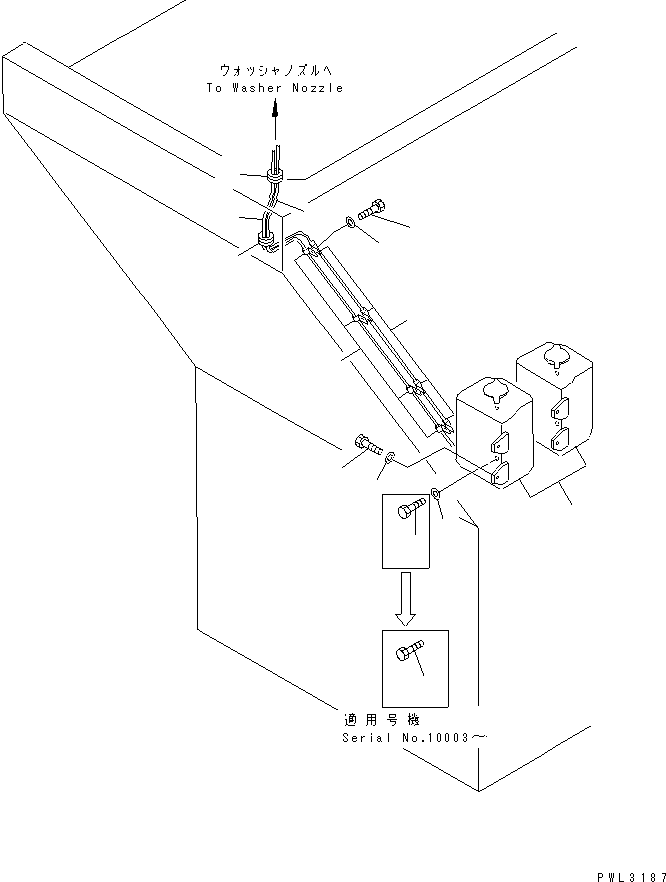 ウォッシャノズルへ
To Washer Nozzle

適用号機
Serial No.10003～

PWL3187