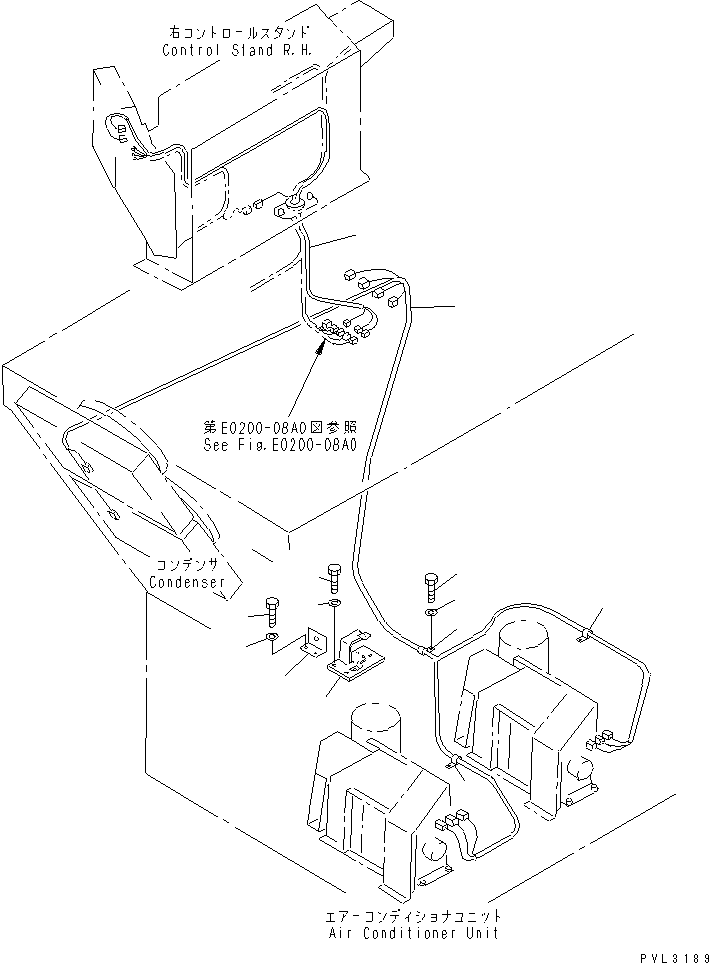 右コントロールスタンド
Control Stand R.H.

第E0200-08A0図参照
See Fig.E0200-08A0

コンデンサ
Condenser

エアーコンディショナユニット
Air Conditioner Unit

PVL3189