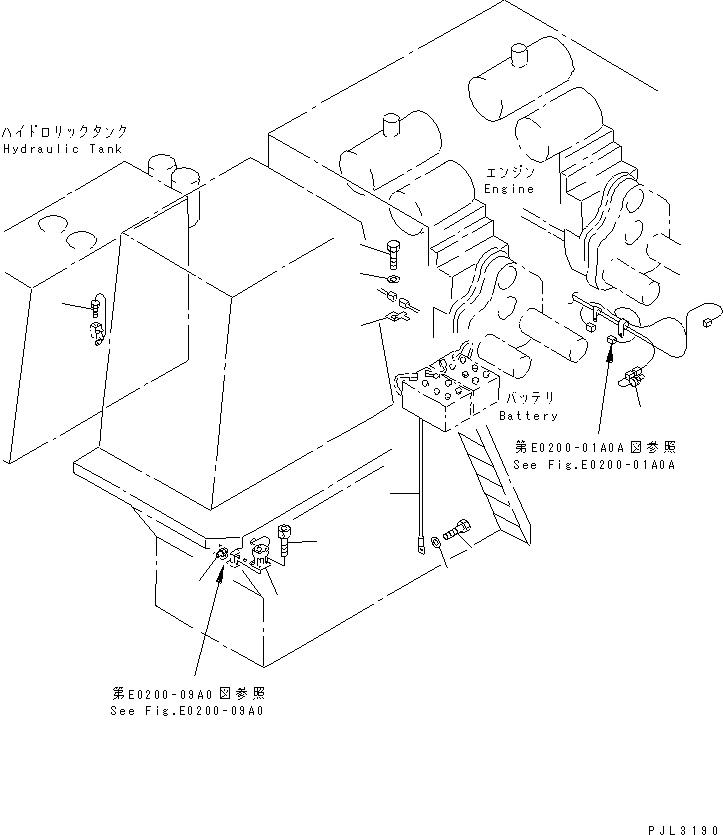 ハイドロリックタンク
Hydraulic Tank

エンジン
Engine

バッテリ
Battery

第E0200-01A0A図参照
See Fig.E0200-01A0A

第E0200-09A0図参照
See Fig.E0200-09A0

PJL3190