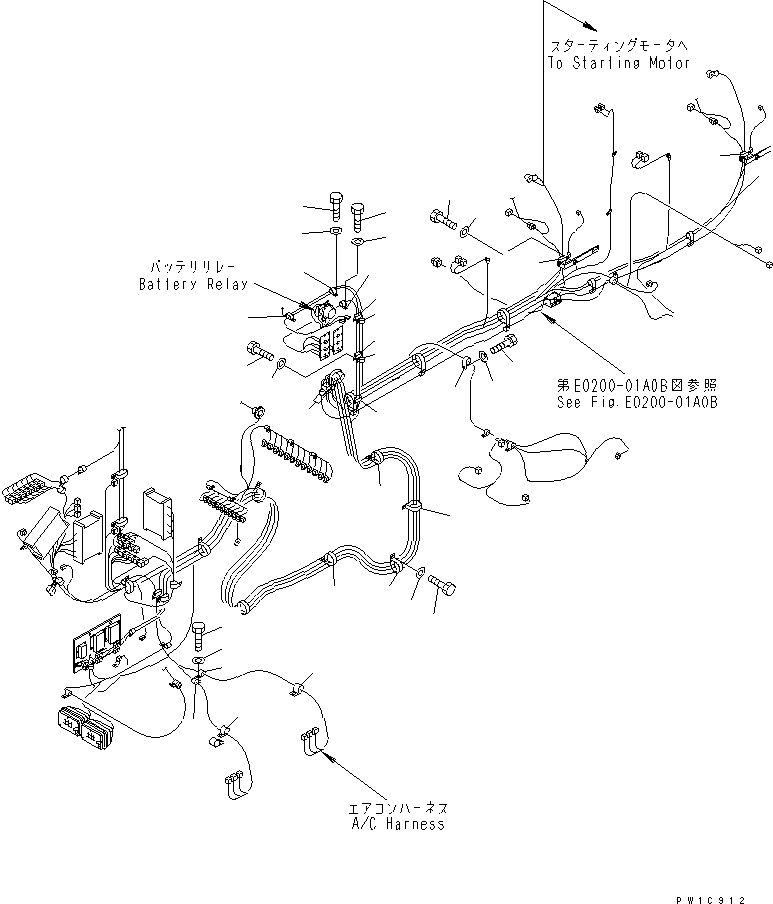 スターティングモータへ
To Starting Motor

バッテリリレー
Battery Relay

第E0200-01A0B図参照
See Fig.E0200-01A0B

エアコンハーネス
A/C Harness

PW1C912