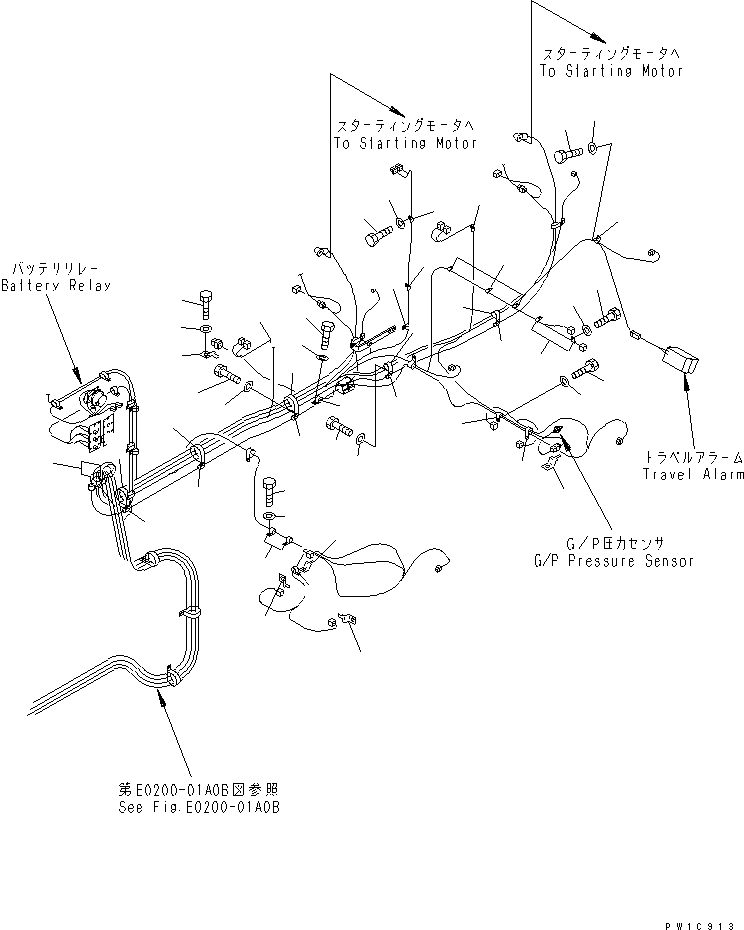 スターティングモータへ
To Starting Motor

スターティングモータへ
To Starting Motor

バッテリリレー
Battery Relay

トラベルアラーム
Travel Alarm

G/P圧力センサ
G/P Pressure Sensor

第E0200-01A0B図参照
See Fig.E0200-01A0B

PW1C913