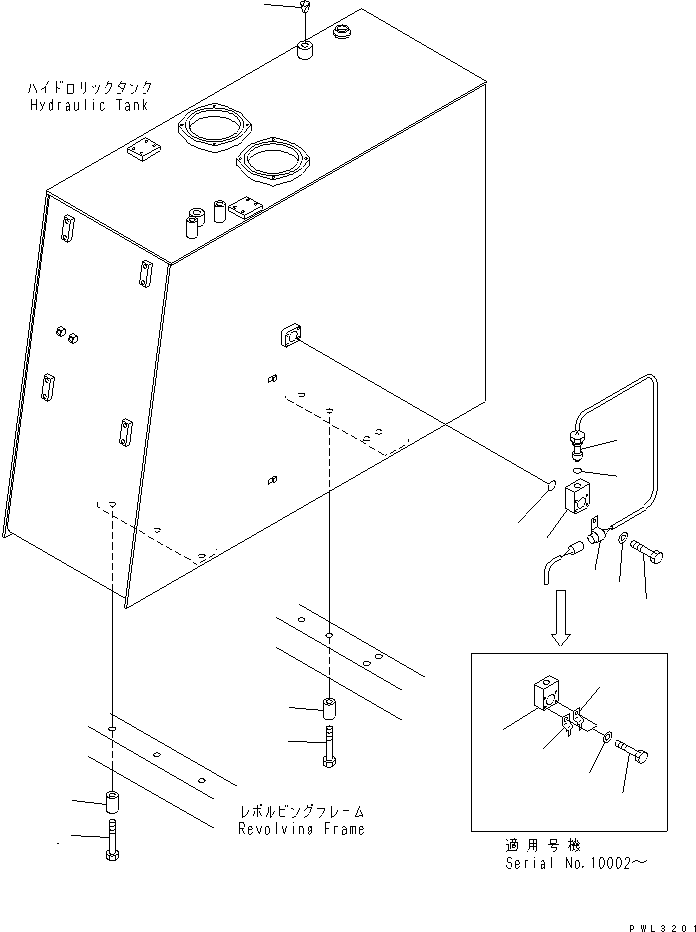 ハイドロリックタンク
Hydraulic Tank

レボルビングフレーム
Revolving Frame

適用号機
Serial No.10002～

PWL3201