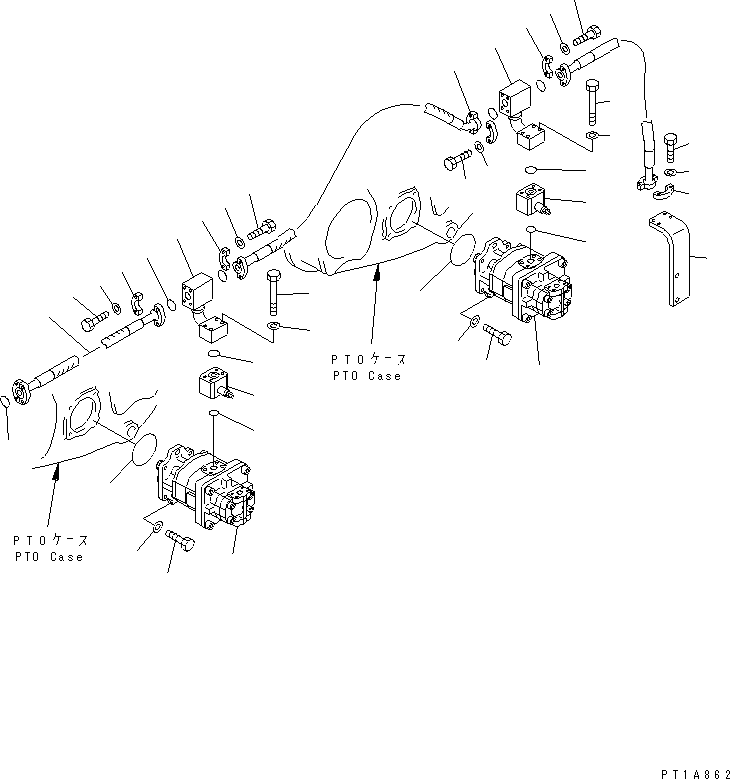 PTOケース
PTO Case

PTOケース
PTO Case

PT1A862