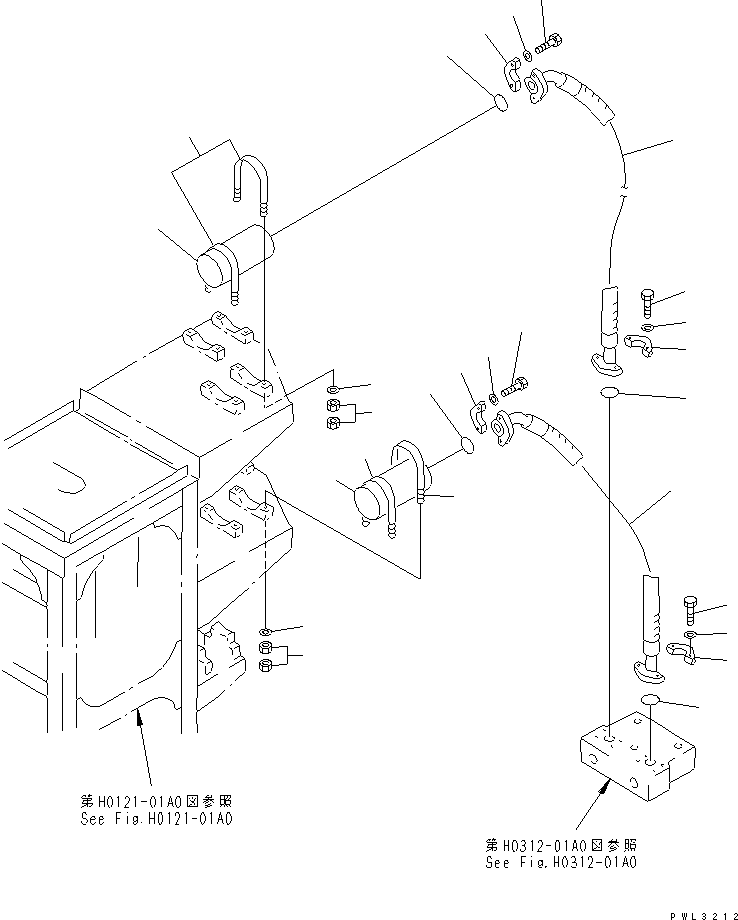 第H0121-01A0図参照
See Fig.H0121-01A0

第H0312-01A0図参照
See Fig.H0312-01A0

PWL3212