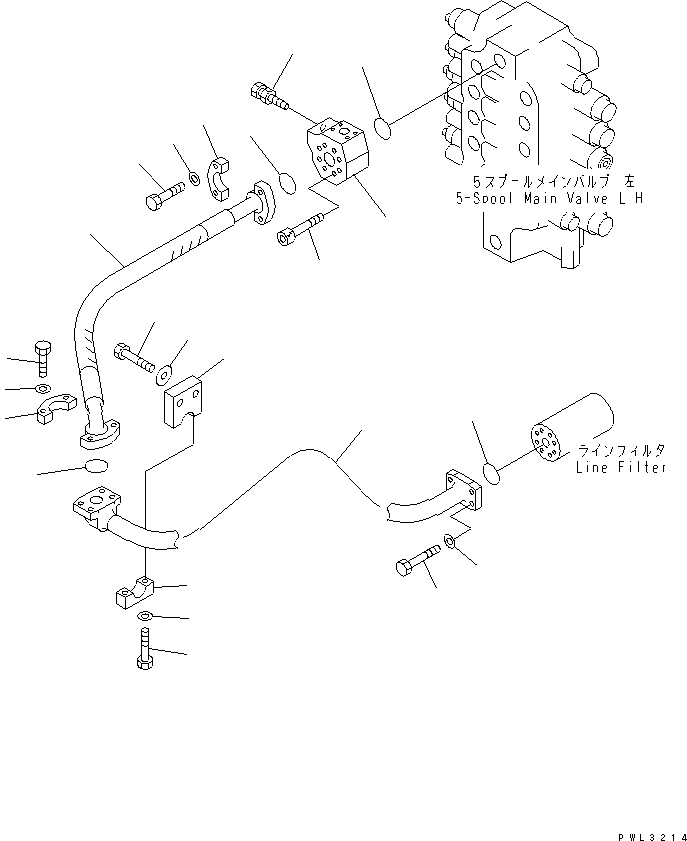 5スプールメインバルブ 左
5-Spool Main Valve L H

ラインフィルタ
Line Filter

PWL3214