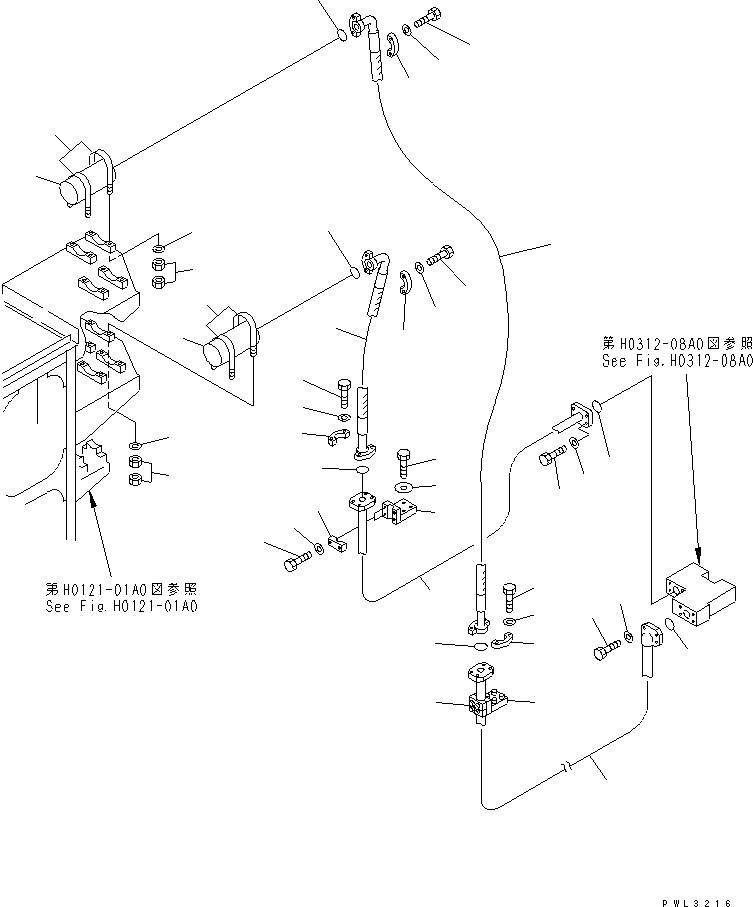 第H0312-08A0図参照
See Fig.H0312-08A0

第H0121-01A0図参照
See Fig.H0121-01A0

PWL3216