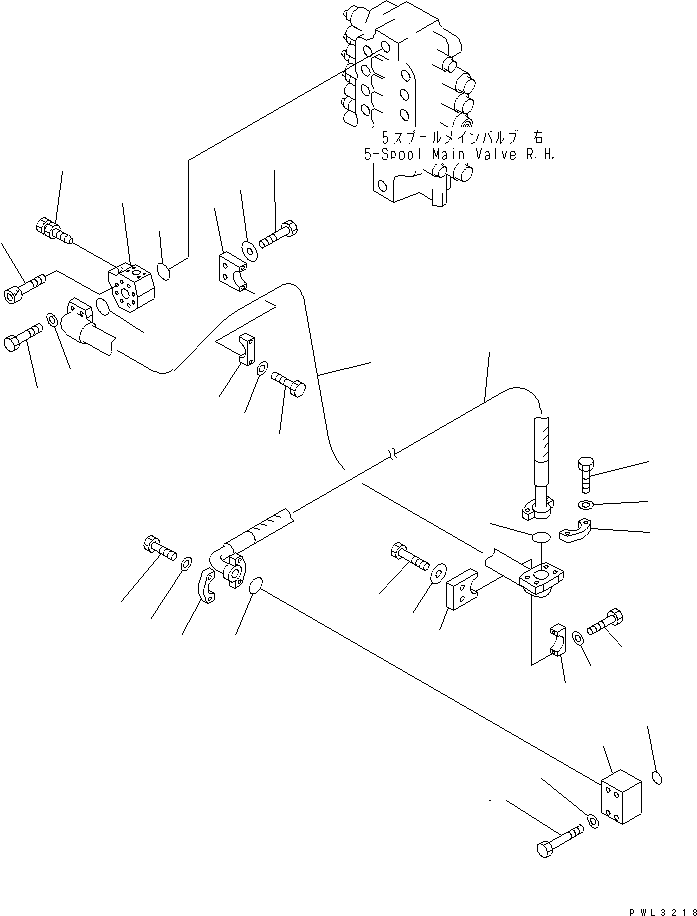 5スプールメインバルブ 右
5-Spool Main Valve R.H.

PWL3218