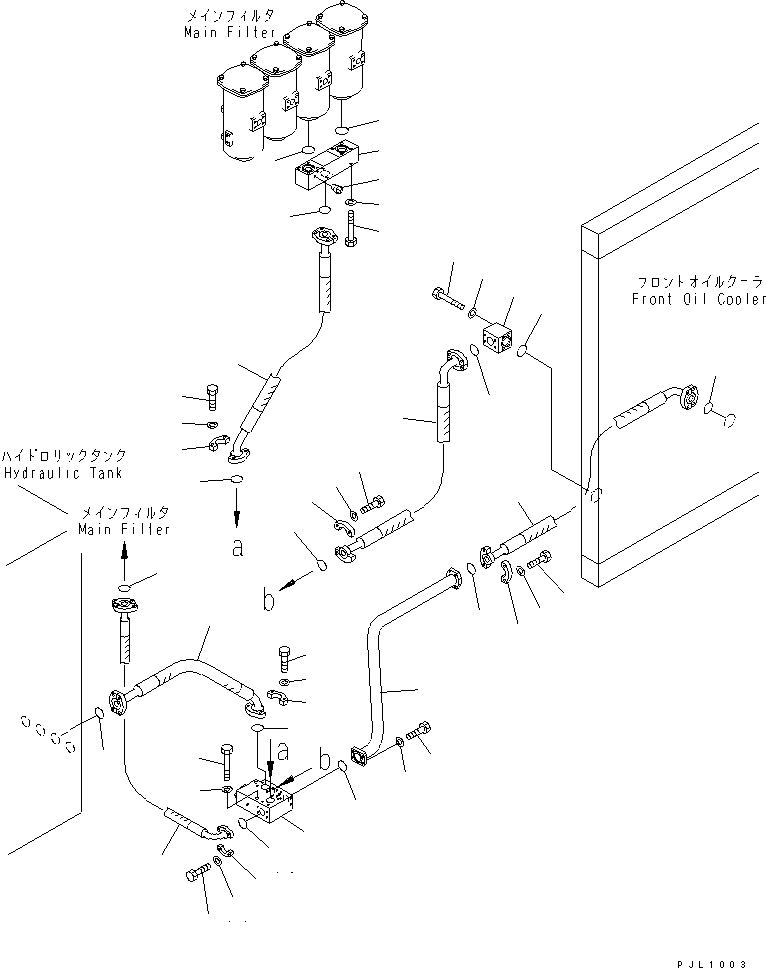 メインフィルタ
Main Filter

フロントオイルクーラ
Front Oil Cooler

ハイドロリックタンク
Hydraulic Tank

メインフィルタ
Main Filter

a

b

a

b

PJL1003