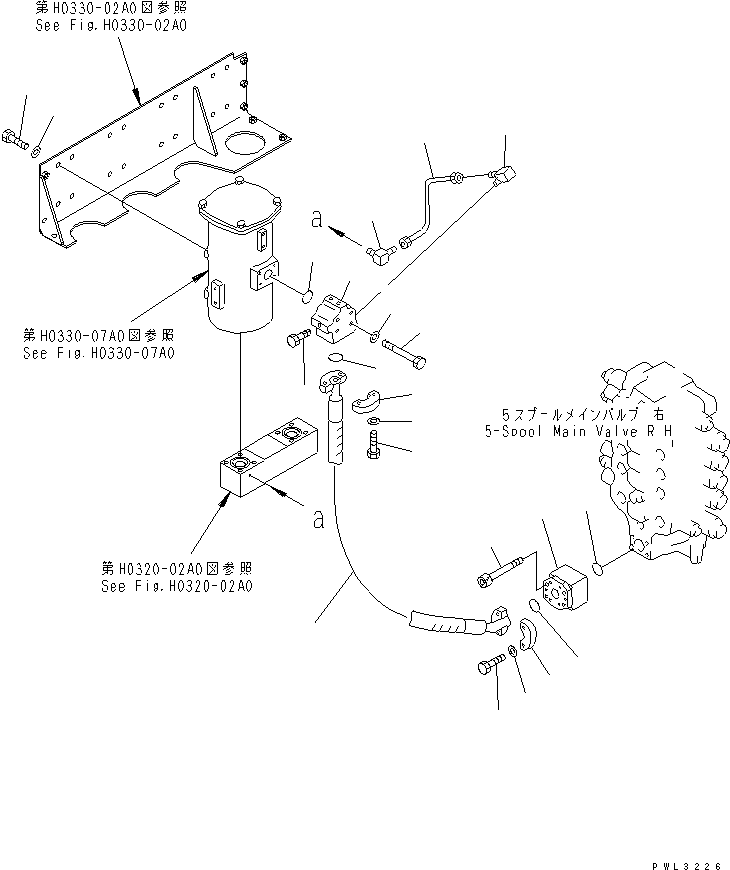 第H0330-02A0図参照
See Fig.H0330-02A0

a

第H0330-07A0図参照
See Fig.H0330-07A0

5スプールメインバルブ 右
5-Spool Main Valve R H

a

第H0320-02A0図参照
See Fig.H0320-02A0

PWL3226