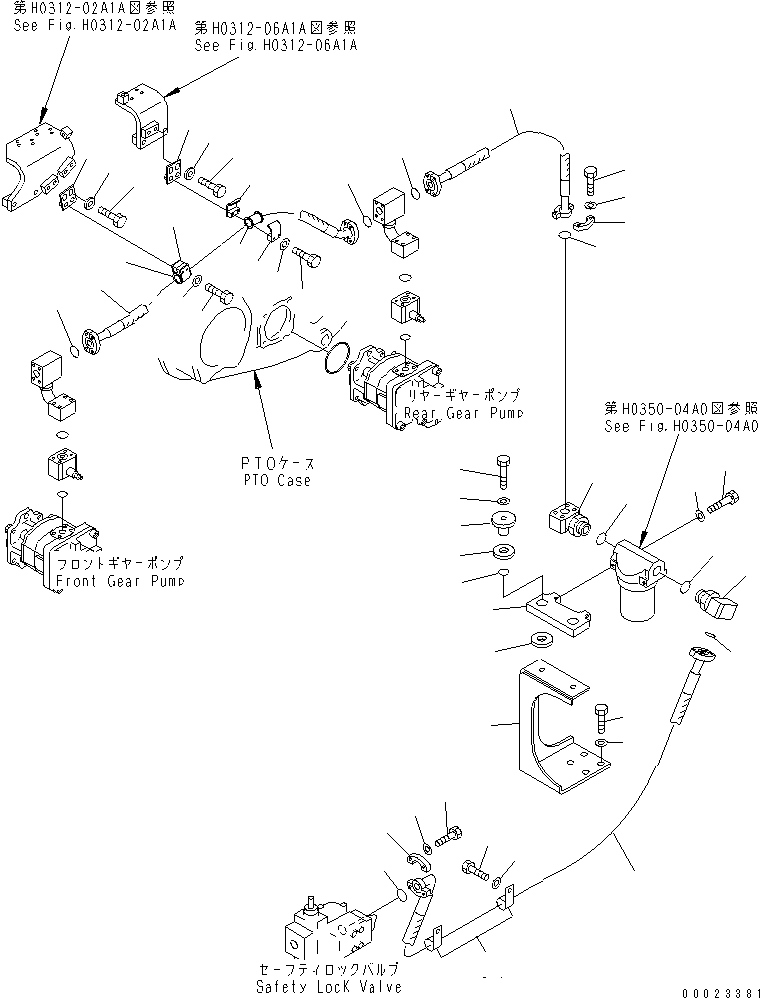 第H0312-02A1A図参照
See Fig.H0312-02A1A

第H0312-06A1A図参照
See Fig.H0312-06A1A

リヤーギヤーポンプ
Rear Gear Pump

第H0350-04A0図参照
See Fig.H0350-04A0

PTOケース
PTO Case

フロントギヤーポンプ
Front Gear Pump

セーフティロックバルブ
Safety Lock Valve

00023381