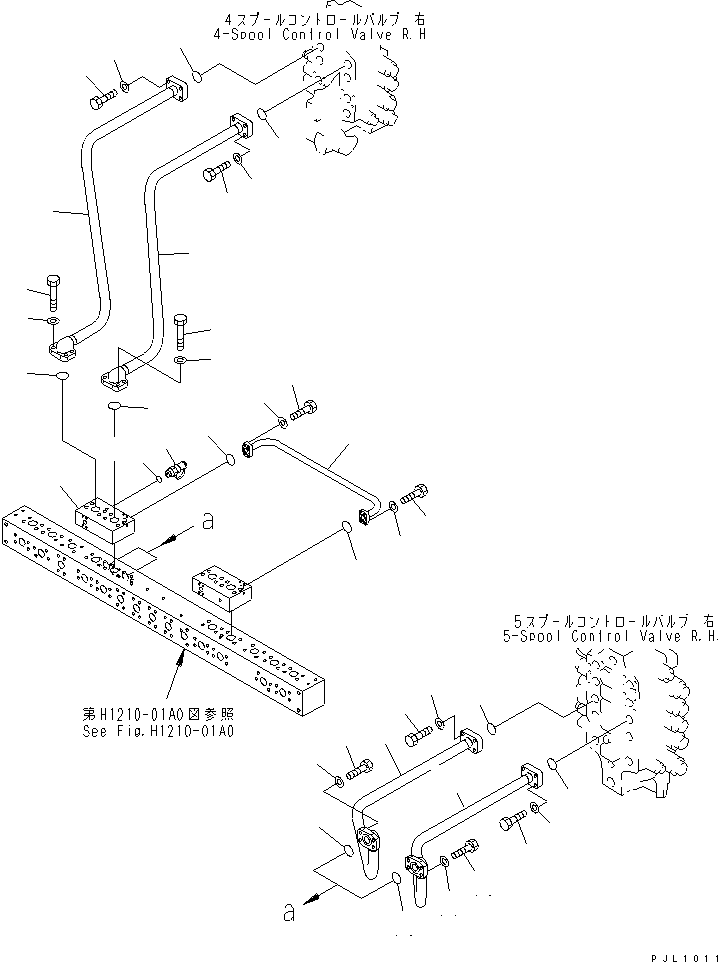 4スプールコントロールバルブ 右
4-Spool Control Valve R.H

a

5スプールコントロールバルブ 右
5-Spool Control Valve R.H.

第H1210-01A0図参照
See Fig.H1210-01A0

a

PJL1011