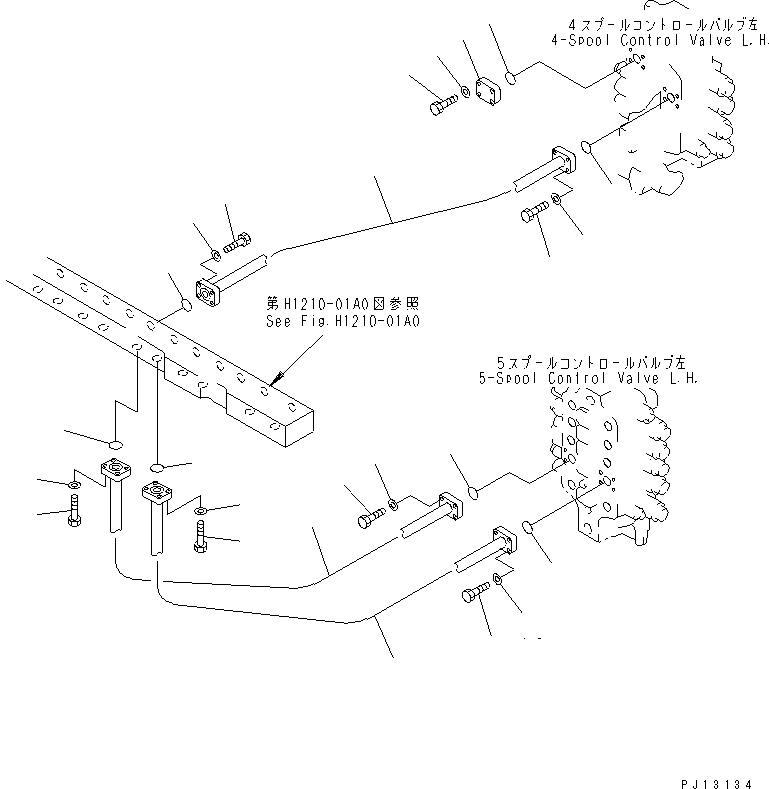 4スプールコントロールバルブ左
4-Spool Control Valve L.H.

第H1210-01A0図参照
See Fig.H1210-01A0

5スプールコントロールバルブ左
5-Spool Control Valve L.H.

PJ13134