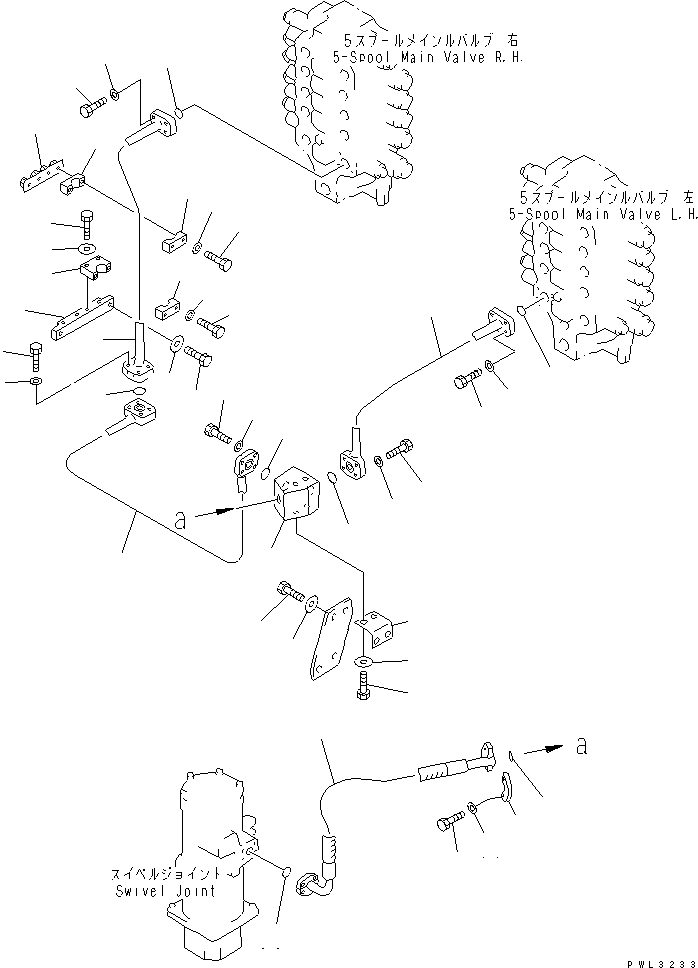 5スプールメインバルブ 右
5-Spool Main Valve R.H.

5スプールメインバルブ 左
5-Spool Main Valve L.H.

a

a

スイベルジョイント
Swivel Joint

PWL3233