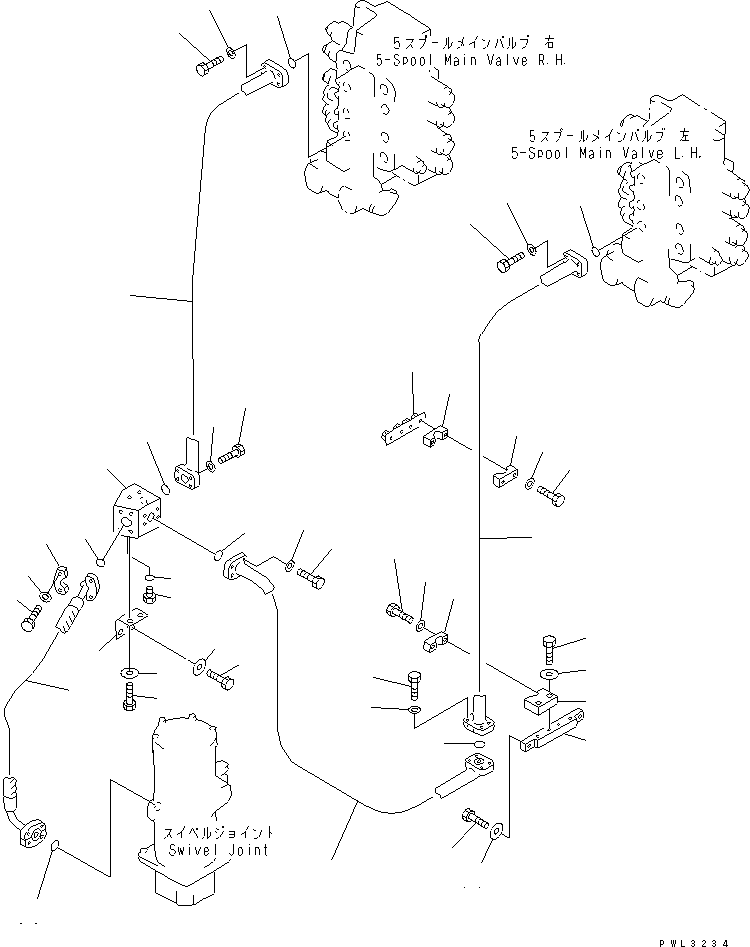 5スプールメインバルブ 右
5-Spool Main Valve R.H.

5スプールメインバルブ 左
5-Spool Main Valve L.H.

スイベルジョイント
Swivel Joint

PWL3234